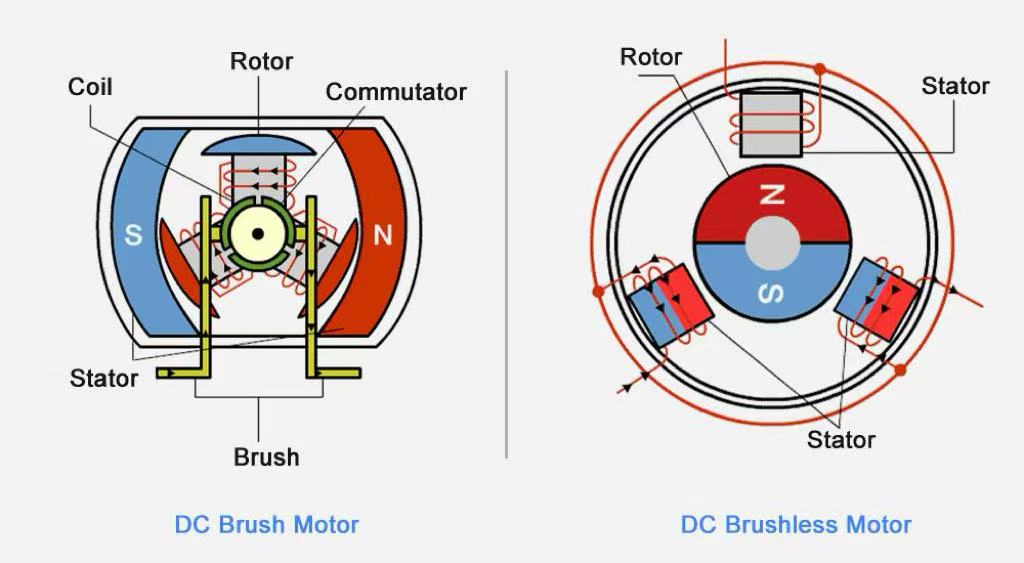 Rotor
Coil
Commutator
S
N
Stator
Brush
DC Brush Motor

Rotor
Stator
N
S
Stator
DC Brushless Motor